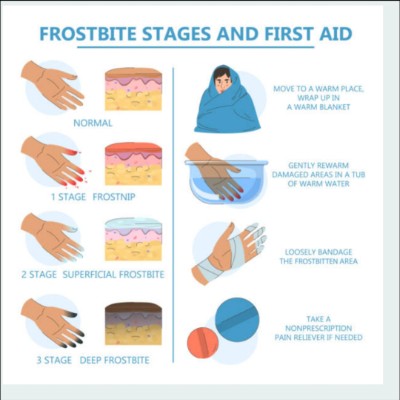 FROSTBITE STAGES AND FIRST AID

NORMAL

1 STAGE FROSTNIP

2 STAGE SUPERFICIAL FROSTBITE

3 STAGE DEEP FROSTBITE

MOVE TO A WARM PLACE, WRAP UP IN A WARM BLANKET

GENTLY REWARM DAMAGED AREAS IN A TUB OF WARM WATER

LOOSELY BANDAGE THE FROSTBITTEN AREA

TAKE A NONPRESCRIPTION PAIN RELIEVER IF NEEDED