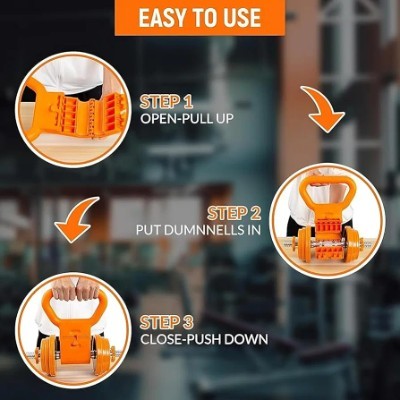 EASY TO USE

STEP 1
OPEN-PULL UP

STEP 2
PUT DUMNNELLS IN

STEP 3
CLOSE-PUSH DOWN