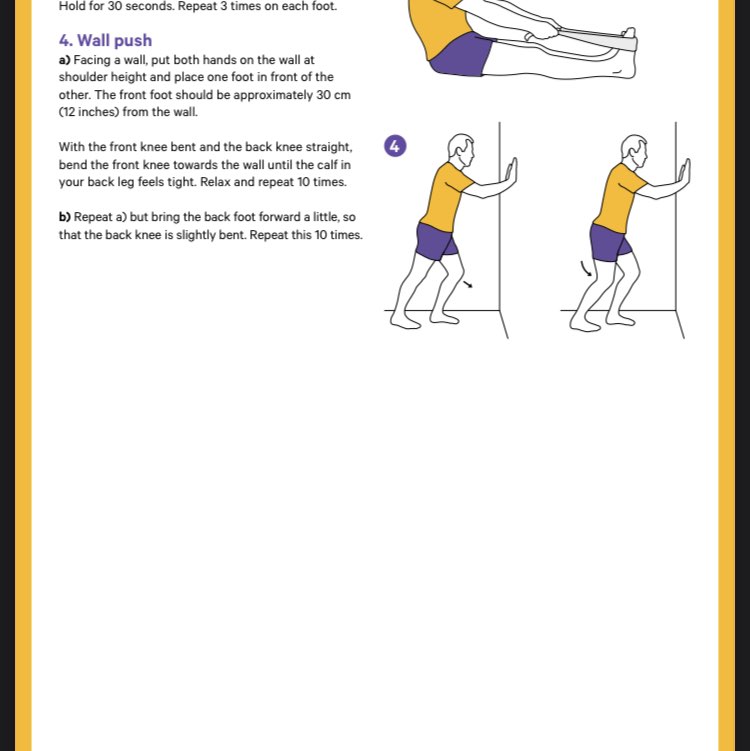 Hold for 30 seconds. Repeat 3 times on each foot.

4. Wall push

a) Facing a wall, put both hands on the wall at shoulder height and place one foot in front of the other. The front foot should be approximately 30 cm (12 inches) from the wall.

With the front knee bent and the back knee straight, bend the front knee towards the wall until the calf in your back leg feels tight. Relax and repeat 10 times.

b) Repeat a) but bring the back foot forward a little, so that the back knee is slightly bent. Repeat this 10 times.

4