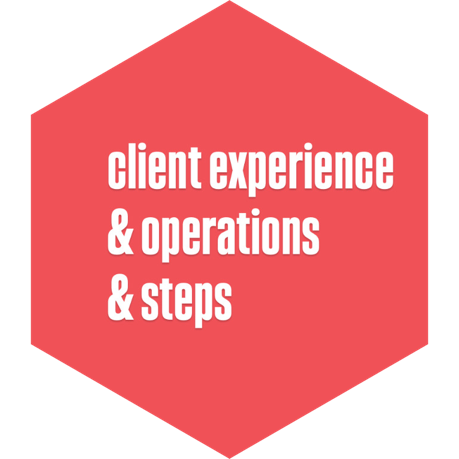 client experience
& operations
& steps